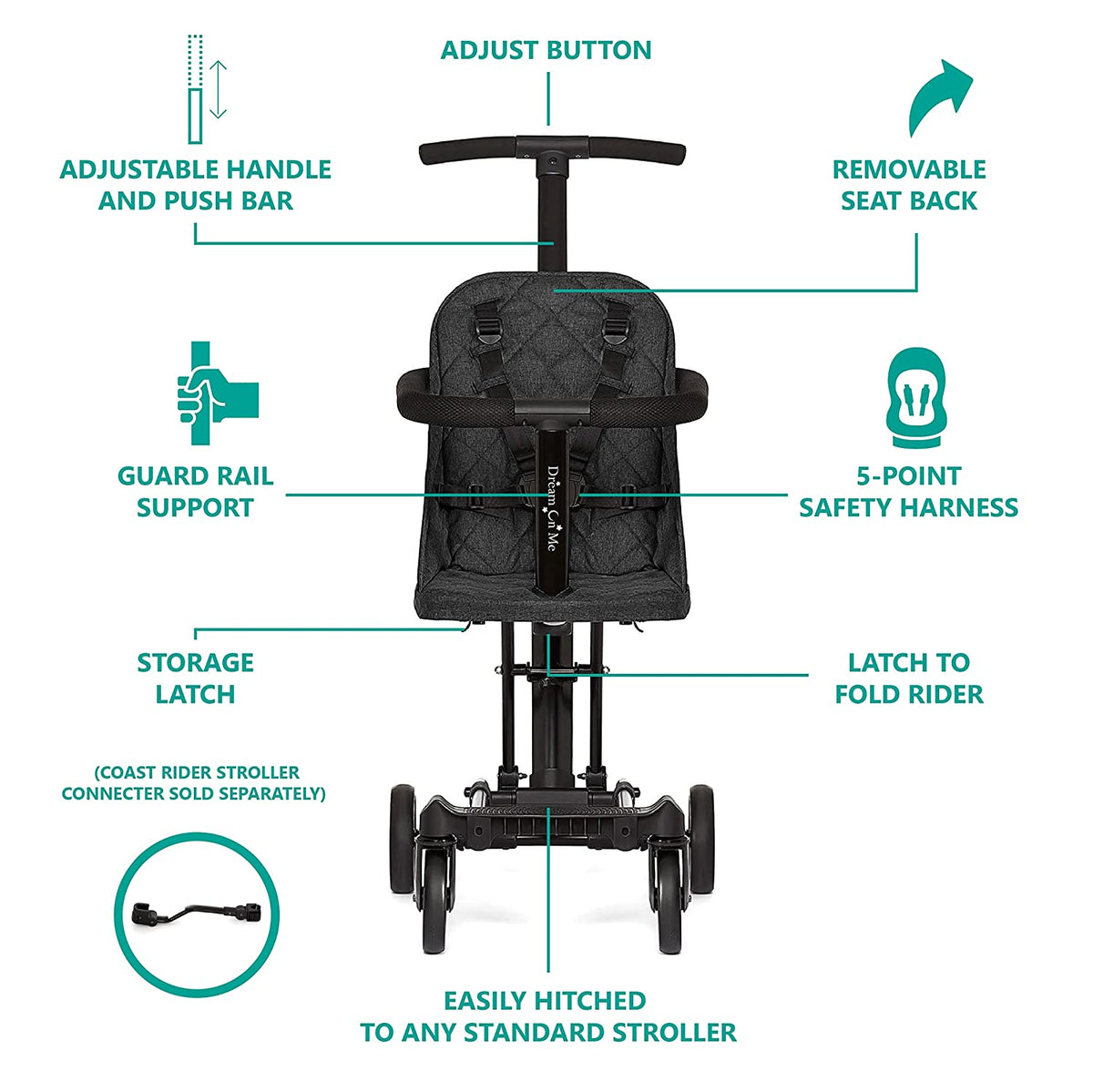 ADJUST BUTTON

ADJUSTABLE HANDLE AND PUSH BAR

REMOVABLE SEAT BACK

GUARD RAIL SUPPORT

Dream On Me

5-POINT SAFETY HARNESS

STORAGE LATCH

LATCH TO FOLD RIDER

(COAST RIDER STROLLER CONNECTER SOLD SEPARATELY)

EASILY HITCHED TO ANY STANDARD STROLLER