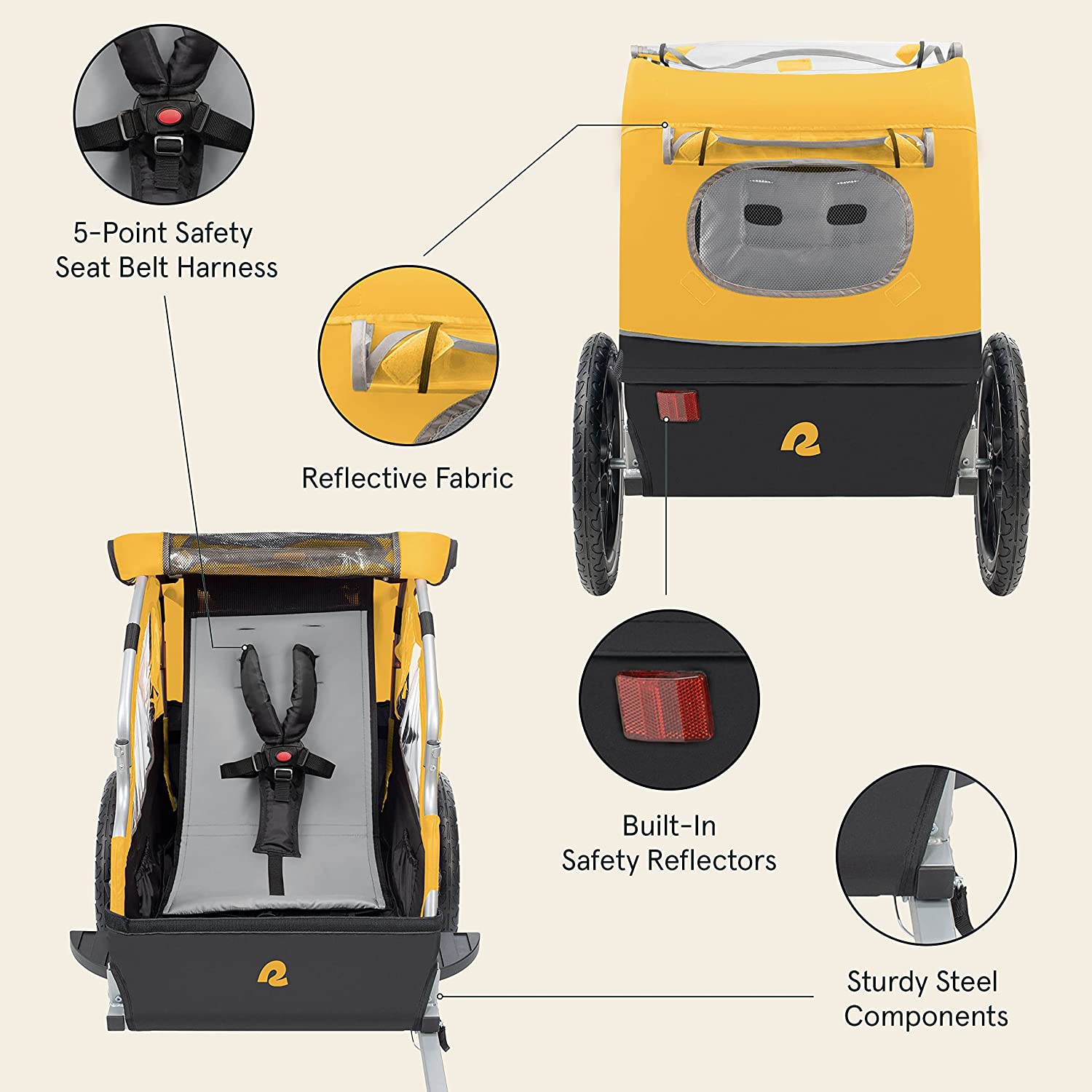 5-Point Safety
Seat Belt Harness

Reflective Fabric

Built-In
Safety Reflectors

Sturdy Steel
Components