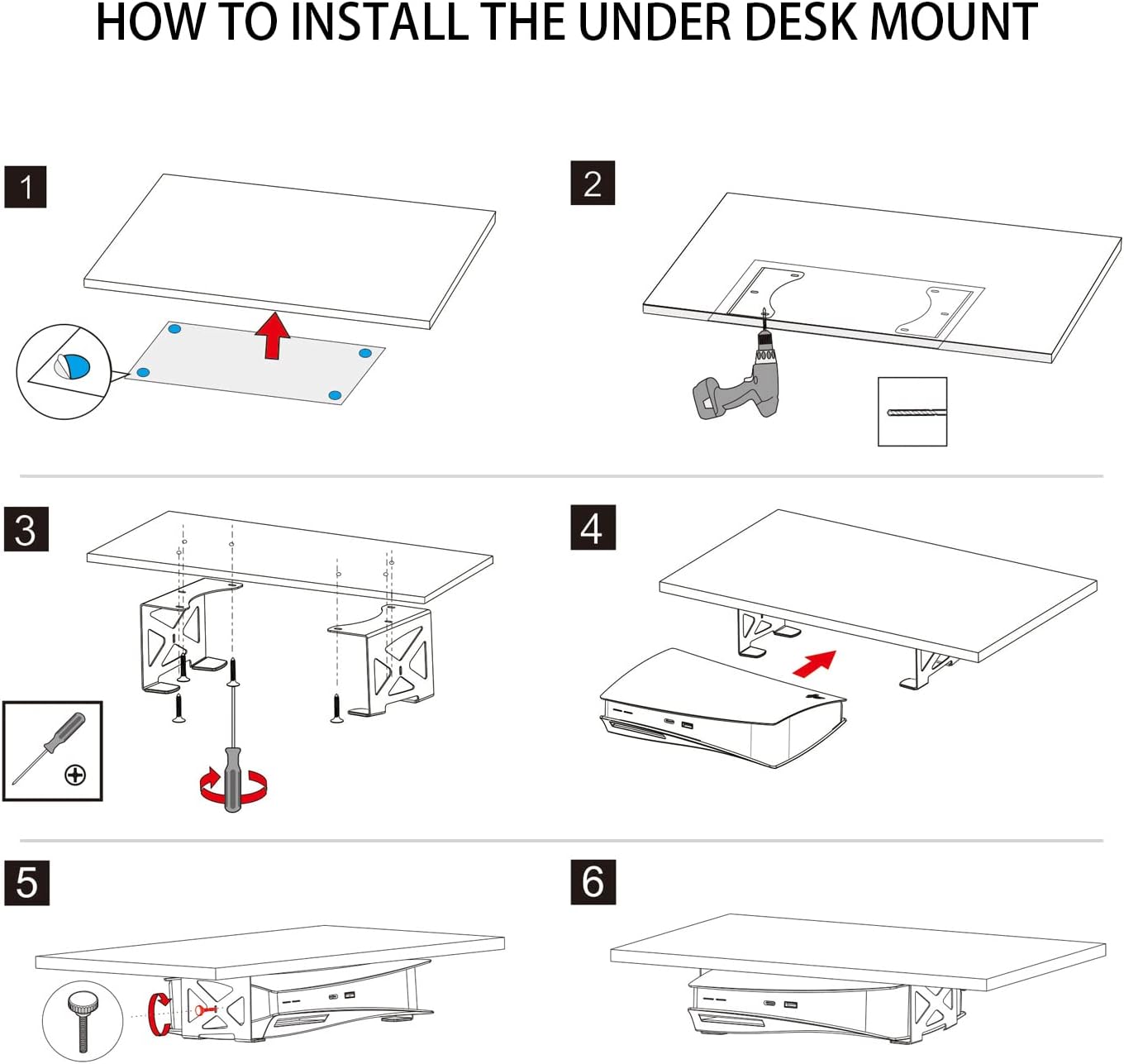 HOW TO INSTALL THE UNDER DESK MOUNT

1

2

3

4

5

6