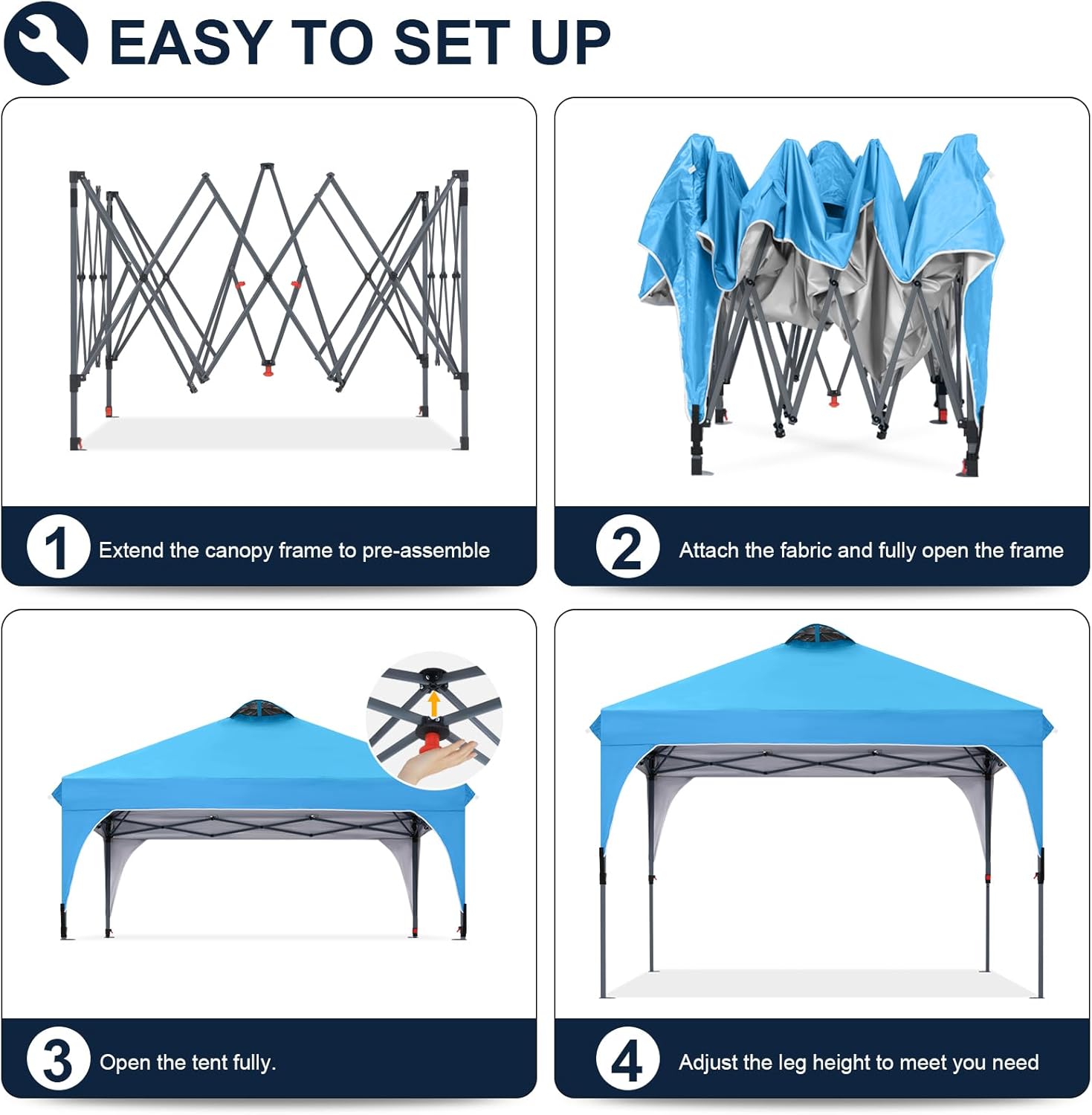 EASY TO SET UP

1 Extend the canopy frame to pre-assemble

2 Attach the fabric and fully open the frame

3 Open the tent fully.

4 Adjust the leg height to meet you need