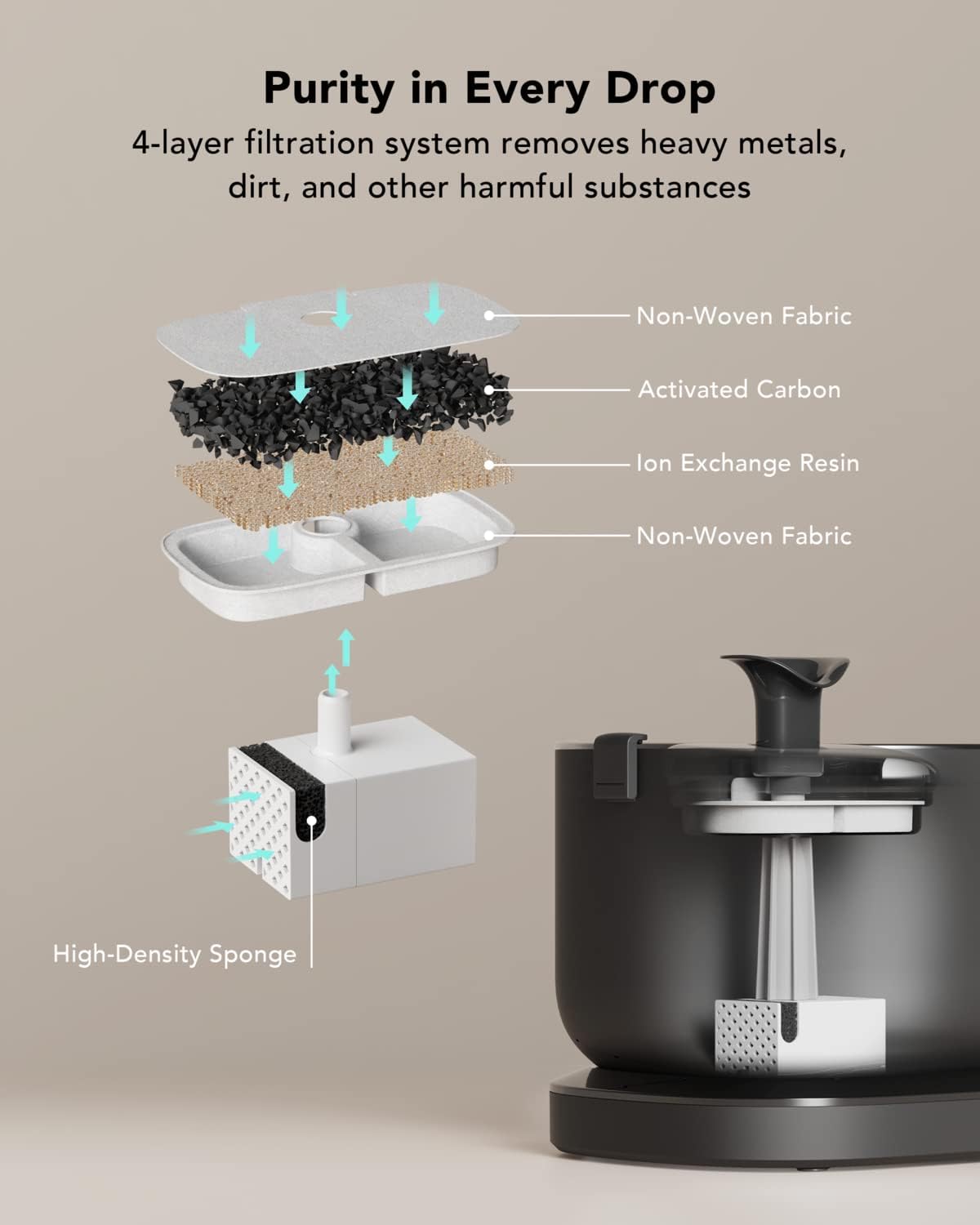 Purity in Every Drop

4-layer filtration system removes heavy metals, dirt, and other harmful substances

Non-Woven Fabric

Activated Carbon

Ion Exchange Resin

Non-Woven Fabric

High-Density Sponge