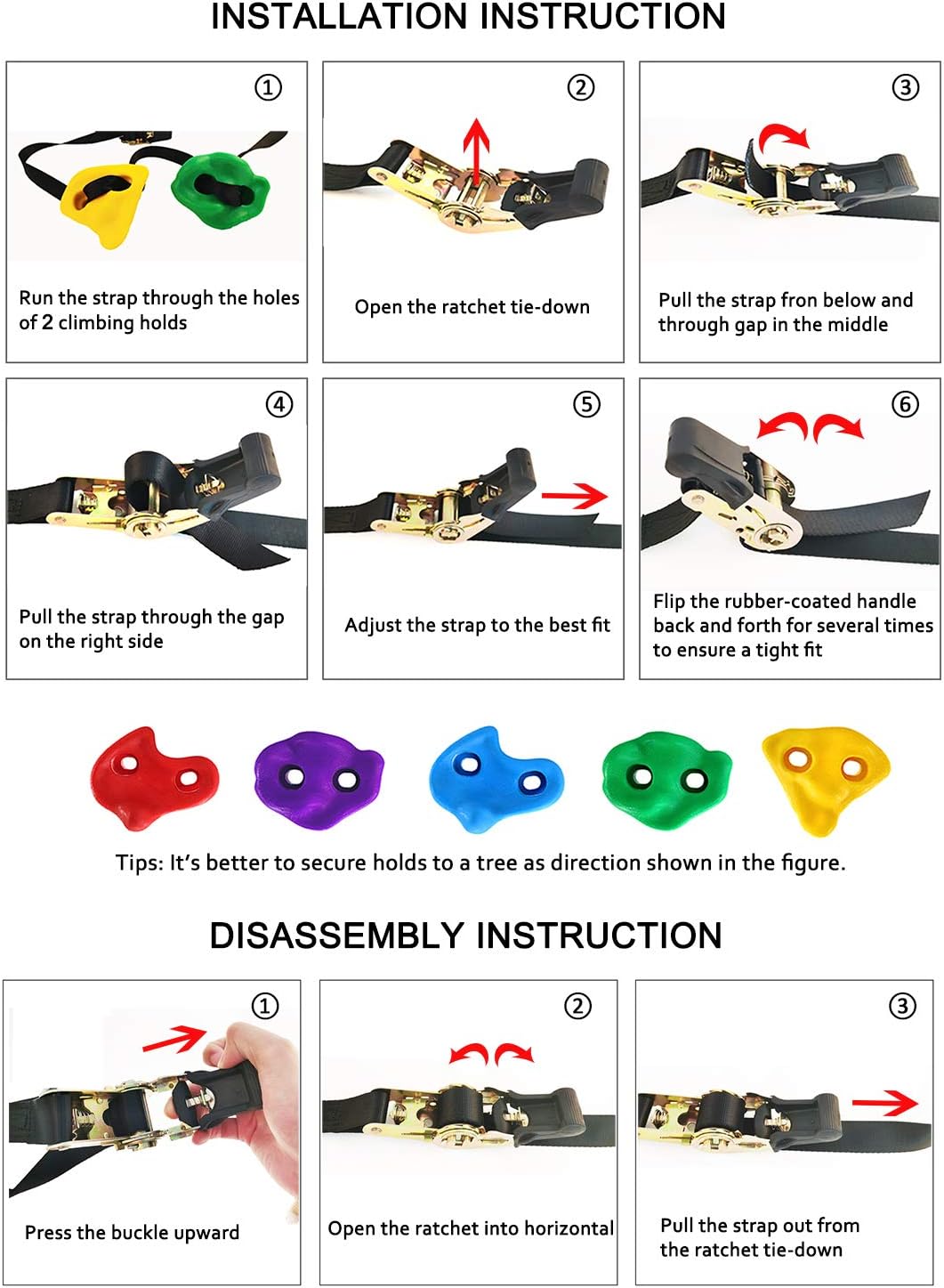 INSTALLATION INSTRUCTION

①

Run the strap through the holes of 2 climbing holds

②

Open the ratchet tie-down

③

Pull the strap fron below and through gap in the middle

④

Pull the strap through the gap on the right side

⑤

Adjust the strap to the best fit

⑥

Flip the rubber-coated handle back and forth for several times to ensure a tight fit

Tips: It's better to secure holds to a tree as direction shown in the figure.

DISASSEMBLY INSTRUCTION

①

Press the buckle upward

②

Open the ratchet into horizontal

③

Pull the strap out from the ratchet tie-down