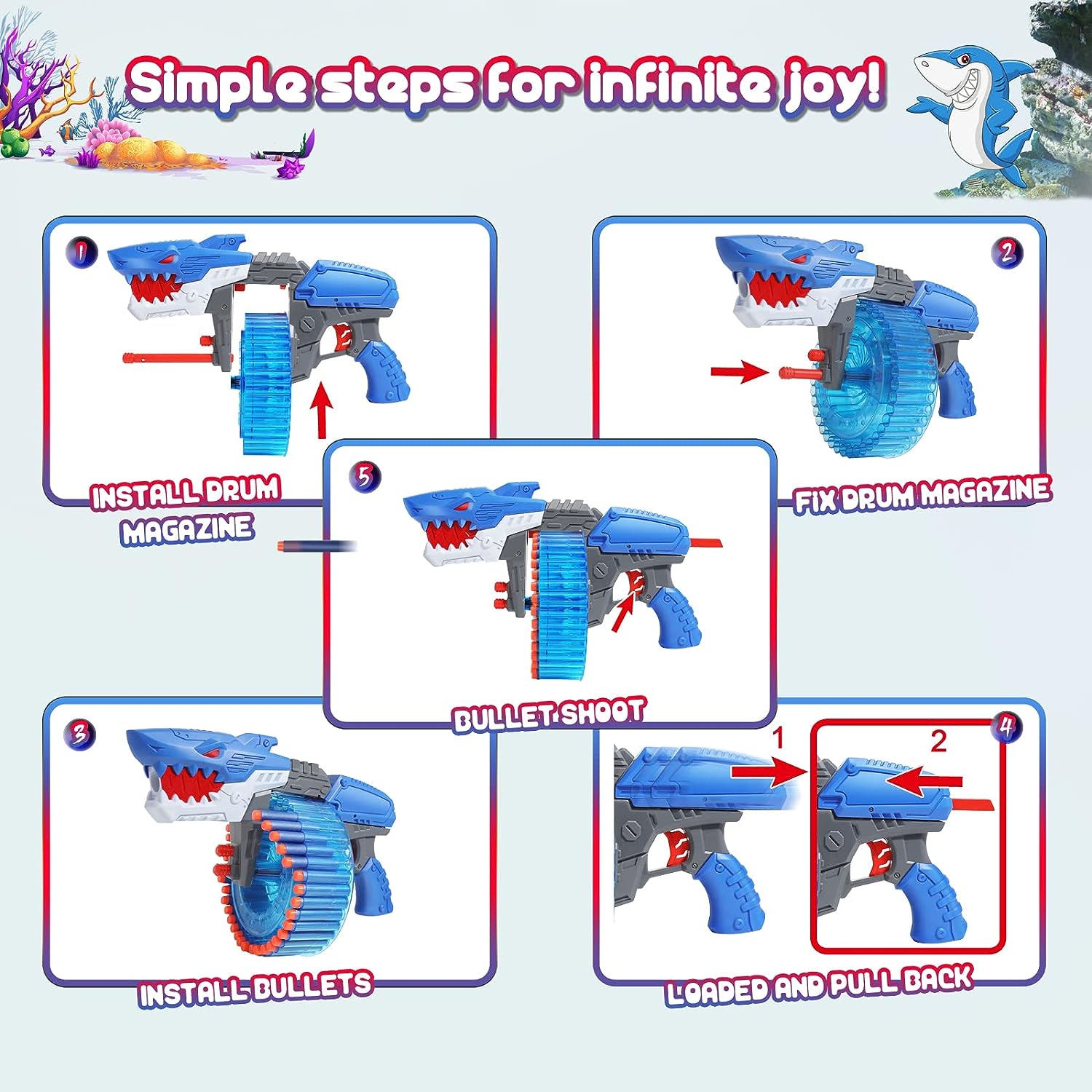 Simple steps for infinite joy!

1
INSTALL DRUM MAGAZINE

2
FIX DRUM MAGAZINE

5
BULLET SHOOT

3
INSTALL BULLETS

4
1
2
LOADED AND PULL BACK