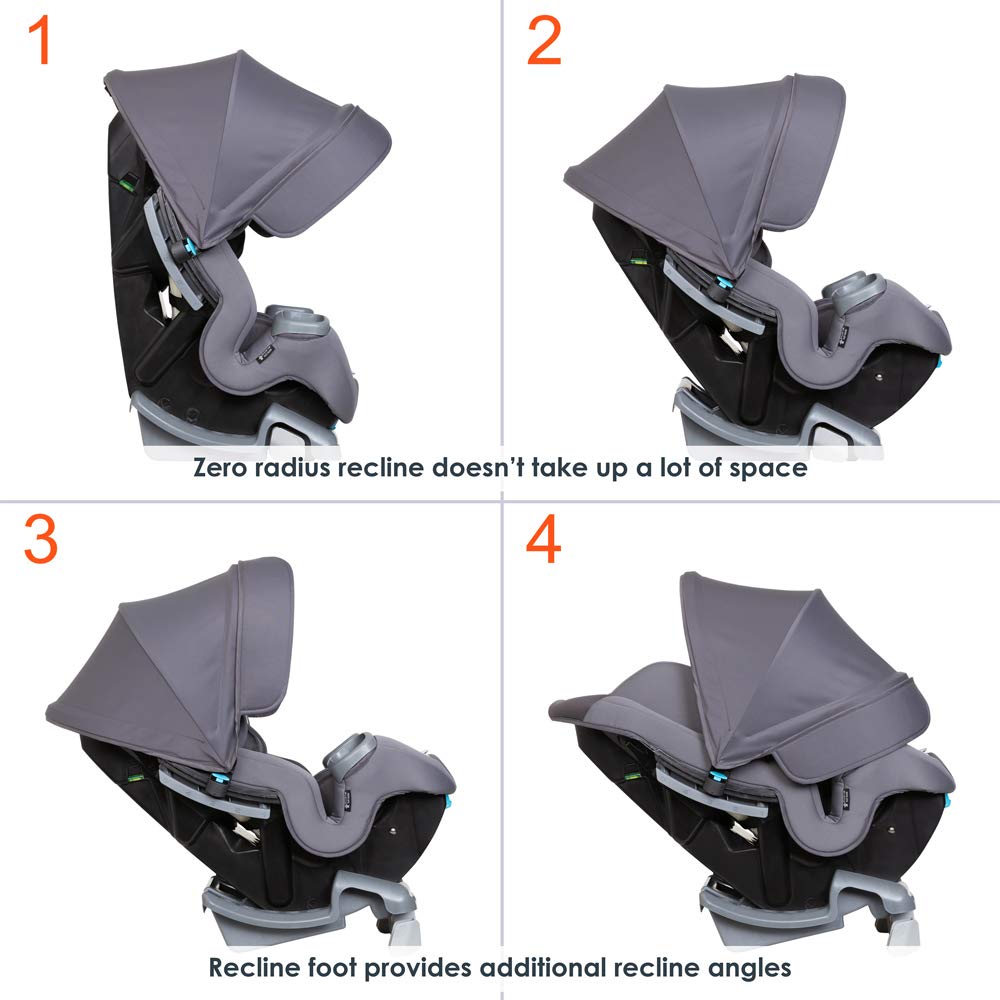 1

2

Zero radius recline doesn't take up a lot of space

3

4

Recline foot provides additional recline angles