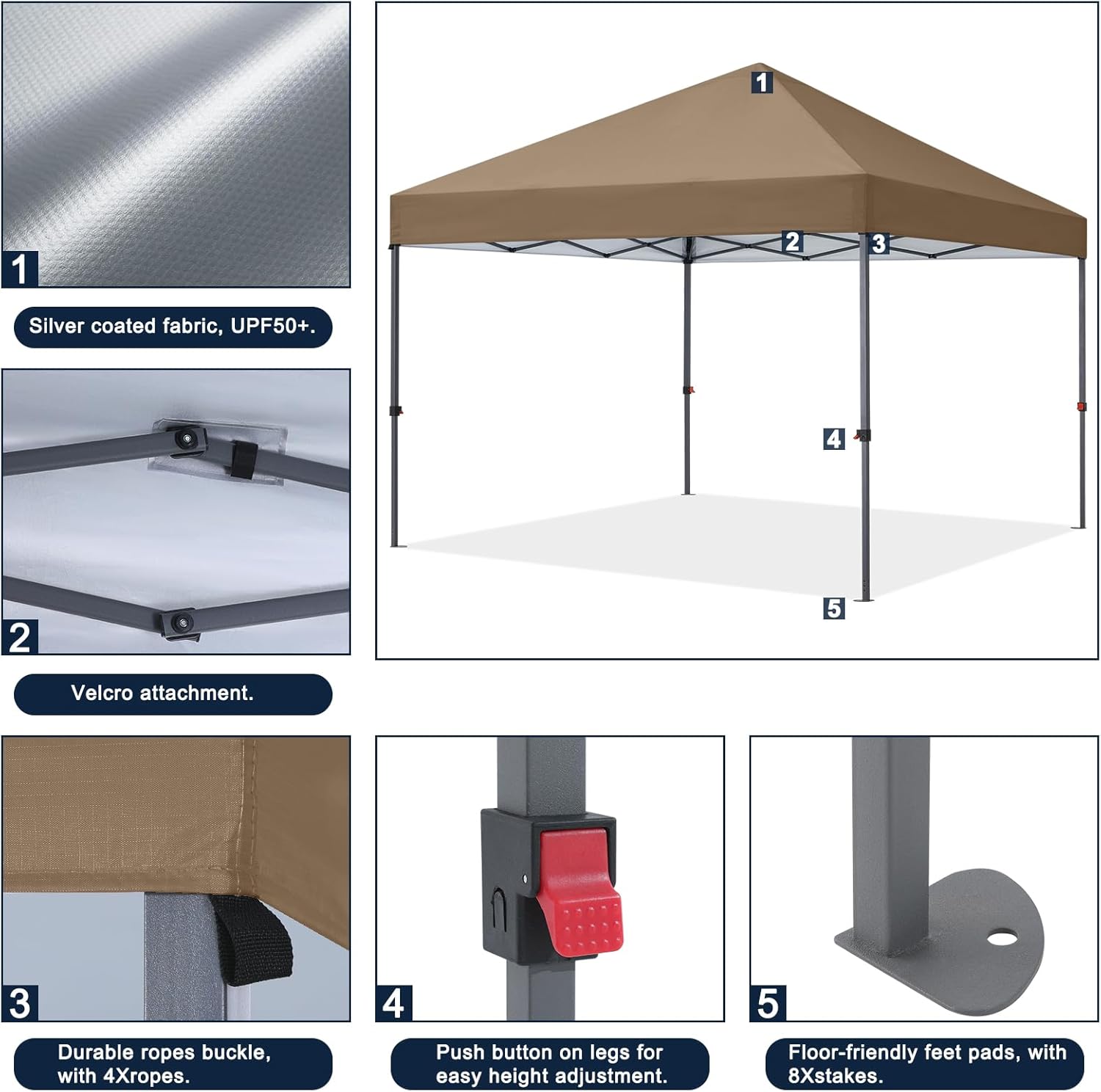 1

Silver coated fabric, UPF50+.

1

2 3

4

5

2

Velcro attachment.

3

Durable ropes buckle, with 4Xropes.

4

Push button on legs for easy height adjustment.

5

Floor-friendly feet pads, with 8Xstakes.