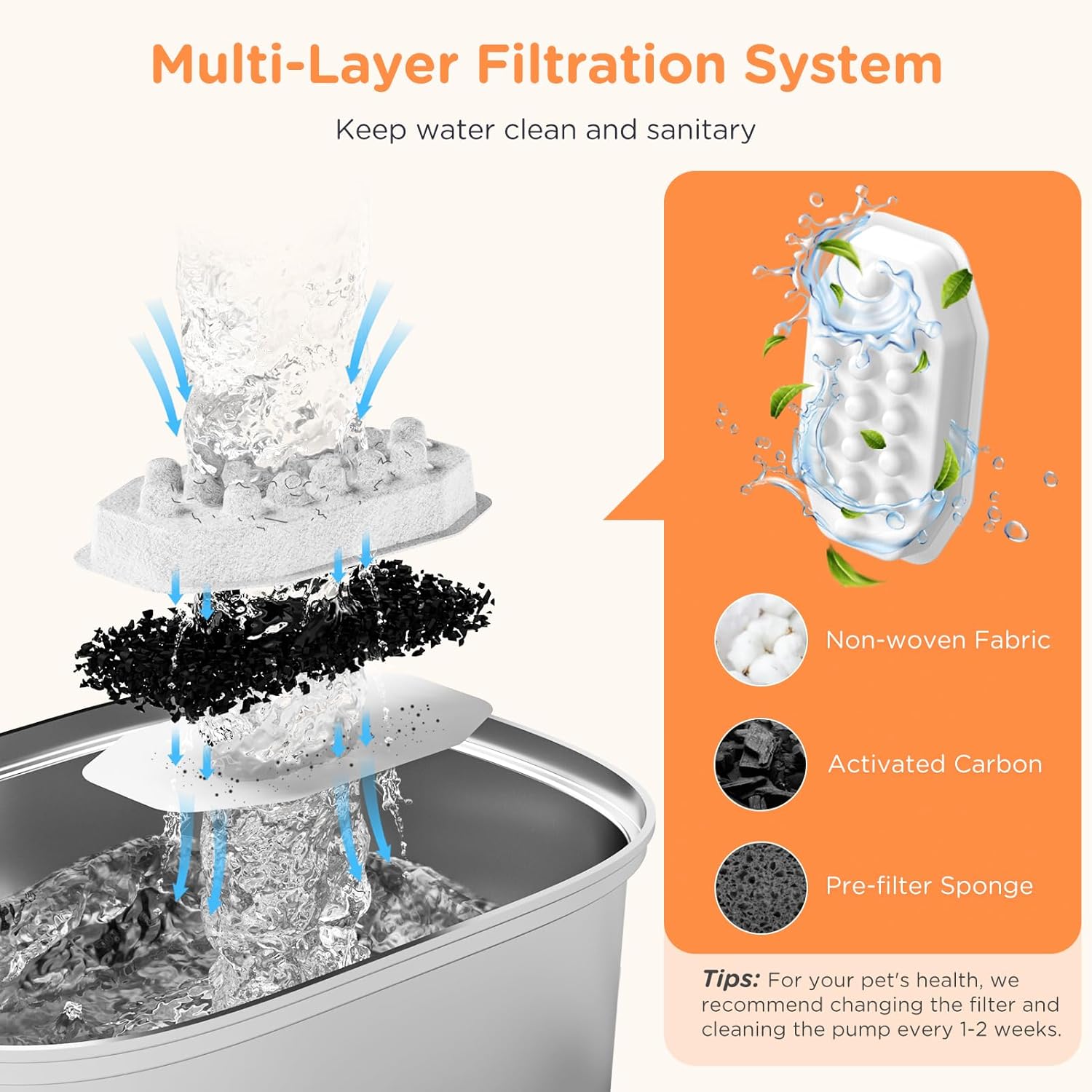 Multi-Layer Filtration System

Keep water clean and sanitary

Non-woven Fabric

Activated Carbon

Pre-filter Sponge

Tips: For your pet's health, we recommend changing the filter and cleaning the pump every 1-2 weeks.