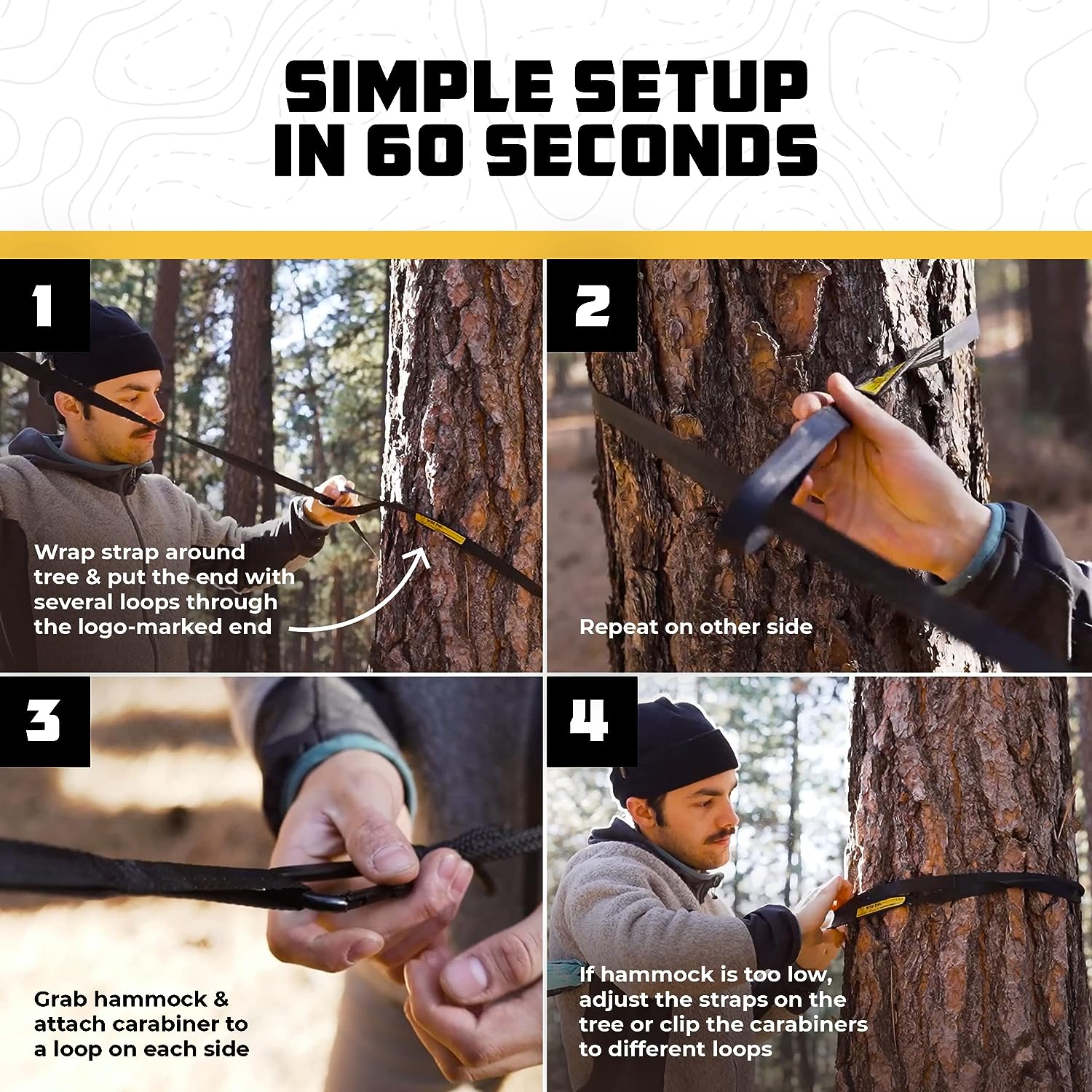 SIMPLE SETUP IN 60 SECONDS

1

Wrap strap around tree & put the end with several loops through the logo-marked end

2

Repeat on other side

3

Grab hammock & attach carabiner to a loop on each side

4

If hammock is too low, adjust the straps on the tree or clip the carabiners to different loops