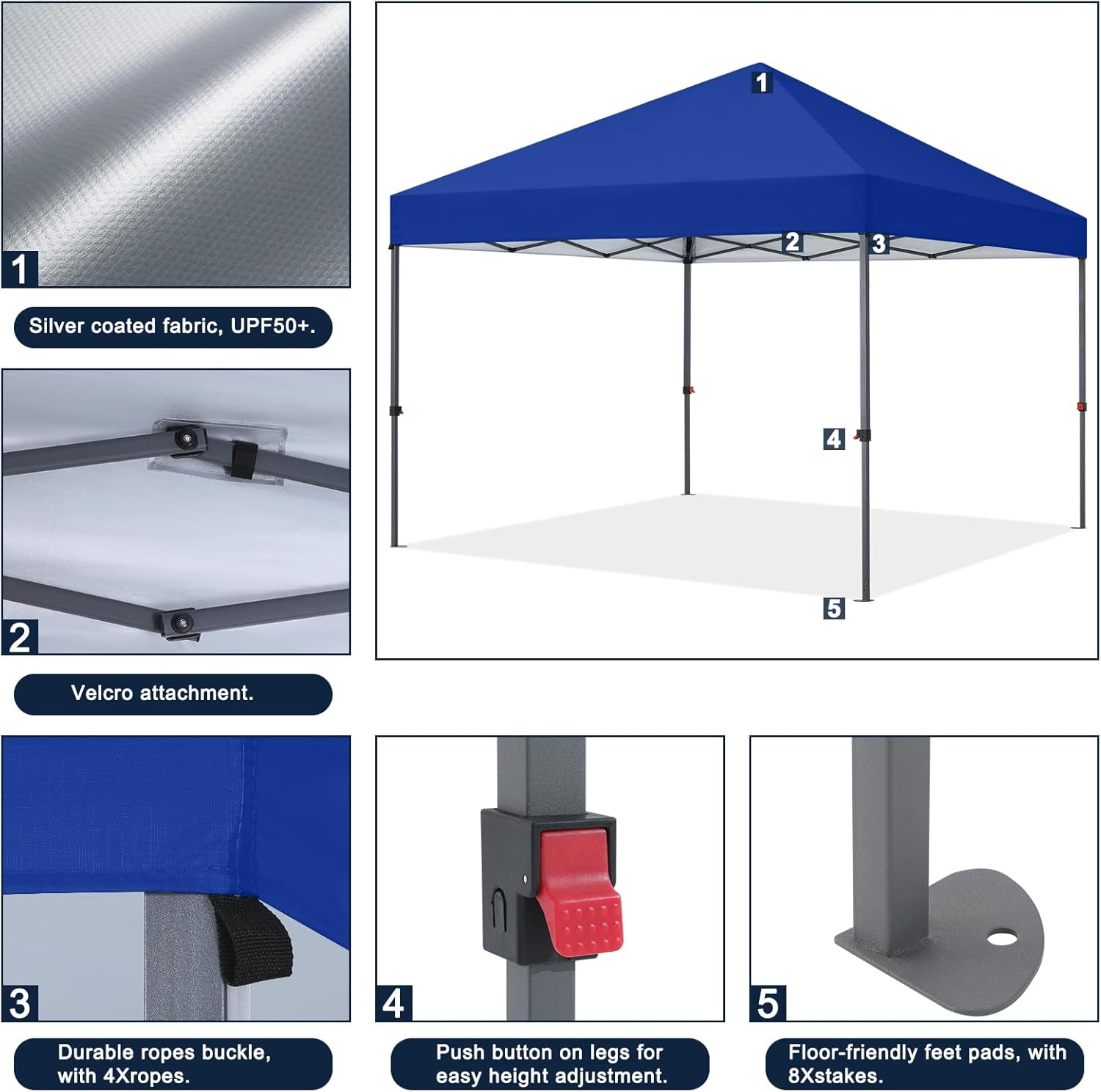 1

Silver coated fabric, UPF50+.

2

Velcro attachment.

1

2

3

4

5

3

Durable ropes buckle, with 4Xropes.

4

Push button on legs for easy height adjustment.

5

Floor-friendly feet pads, with 8Xstakes.