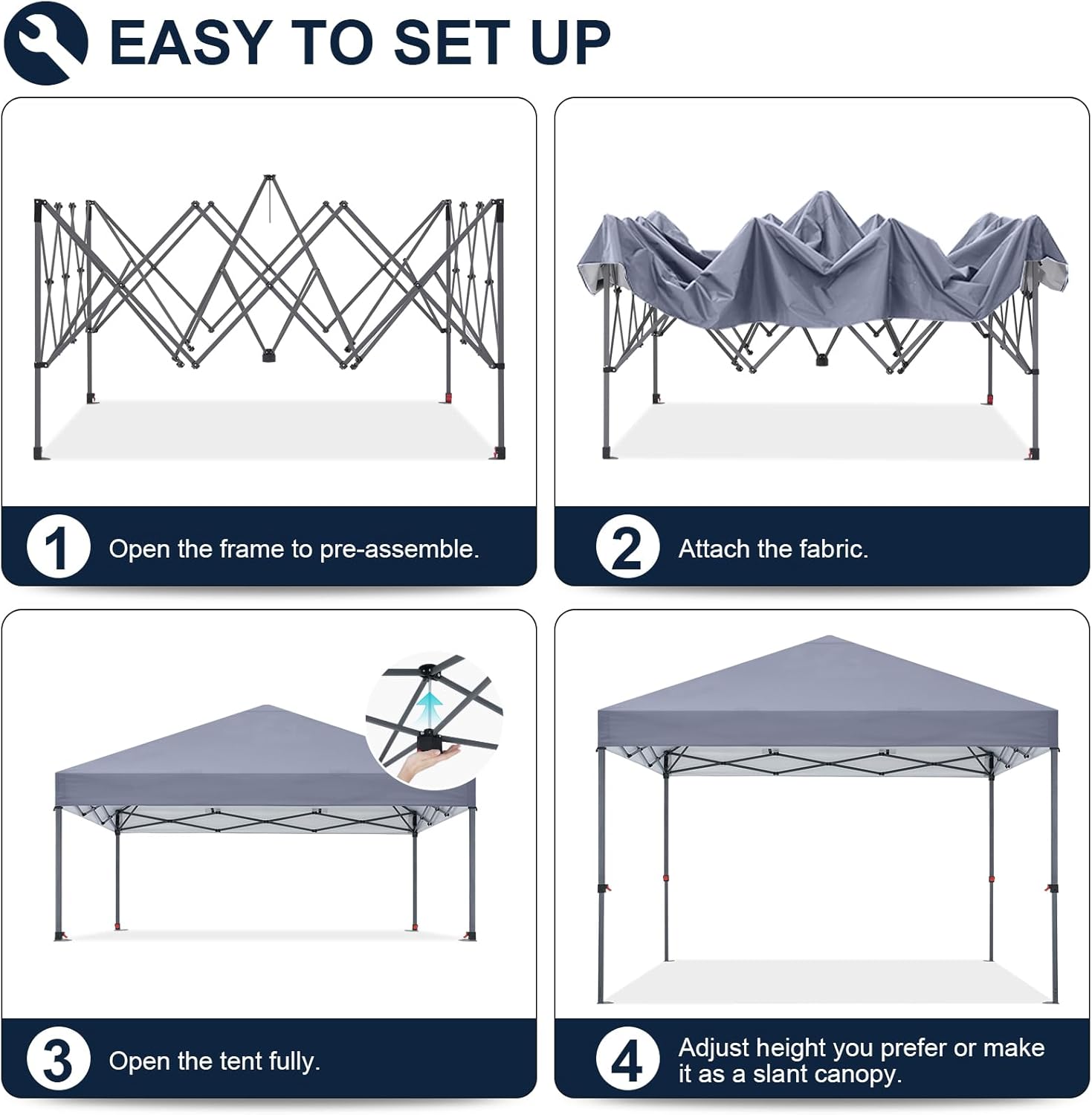 EASY TO SET UP

1 Open the frame to pre-assemble.

2 Attach the fabric.

3 Open the tent fully.

4 Adjust height you prefer or make it as a slant canopy.