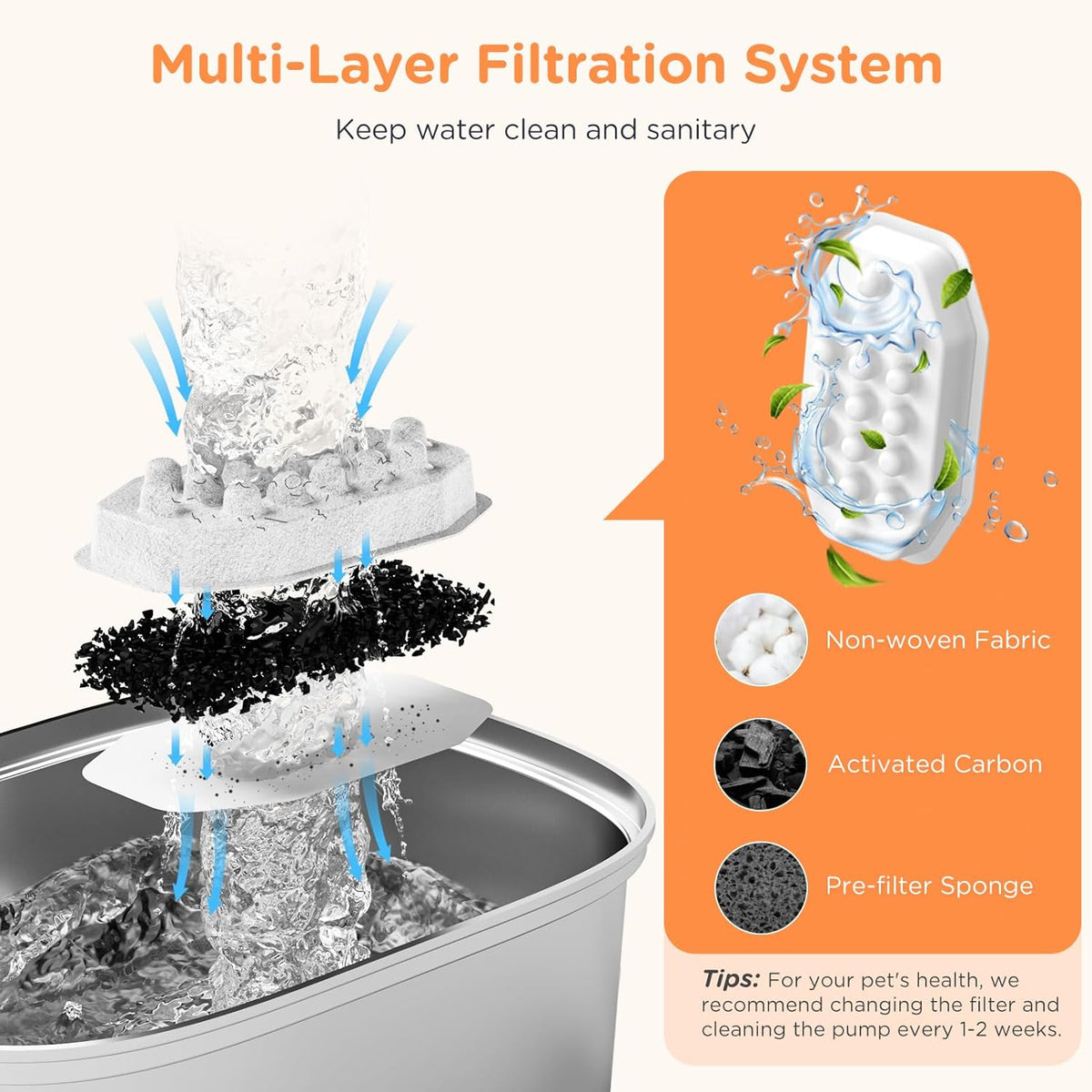 Multi-Layer Filtration System

Keep water clean and sanitary

Non-woven Fabric

Activated Carbon

Pre-filter Sponge

Tips: For your pet's health, we recommend changing the filter and cleaning the pump every 1-2 weeks.