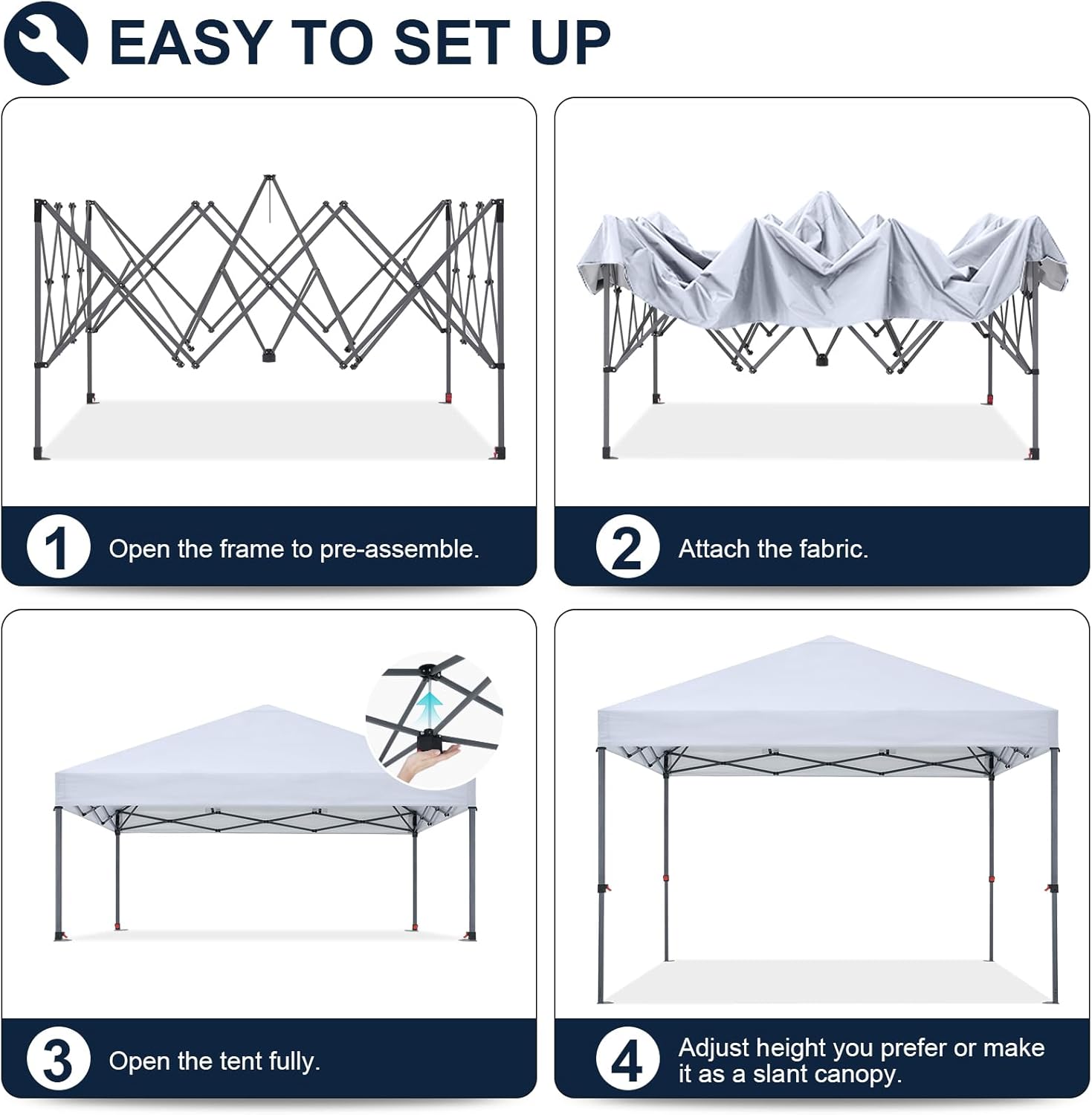 EASY TO SET UP

1 Open the frame to pre-assemble.

2 Attach the fabric.

3 Open the tent fully.

4 Adjust height you prefer or make it as a slant canopy.