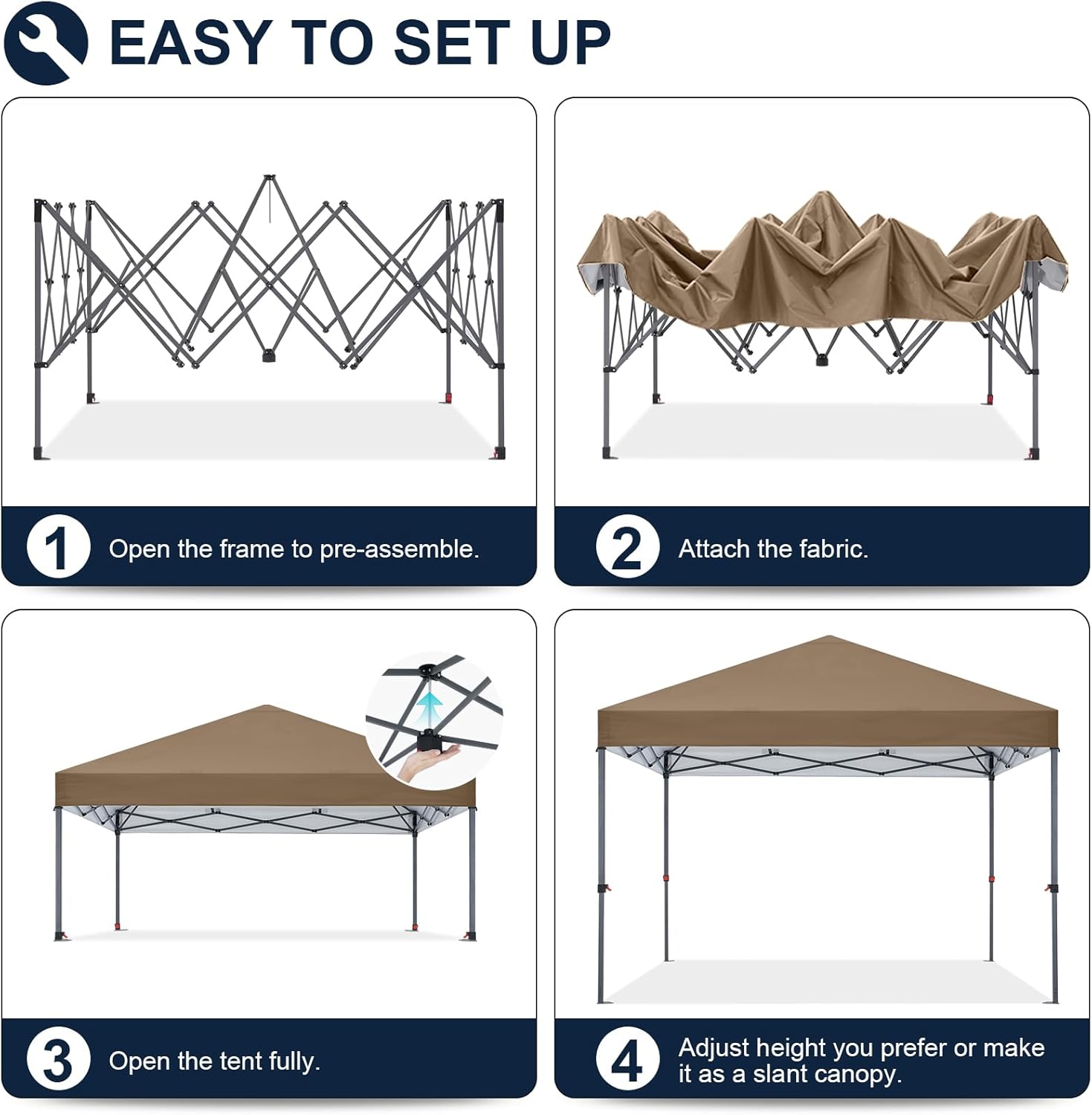 EASY TO SET UP

1 Open the frame to pre-assemble.

2 Attach the fabric.

3 Open the tent fully.

4 Adjust height you prefer or make it as a slant canopy.