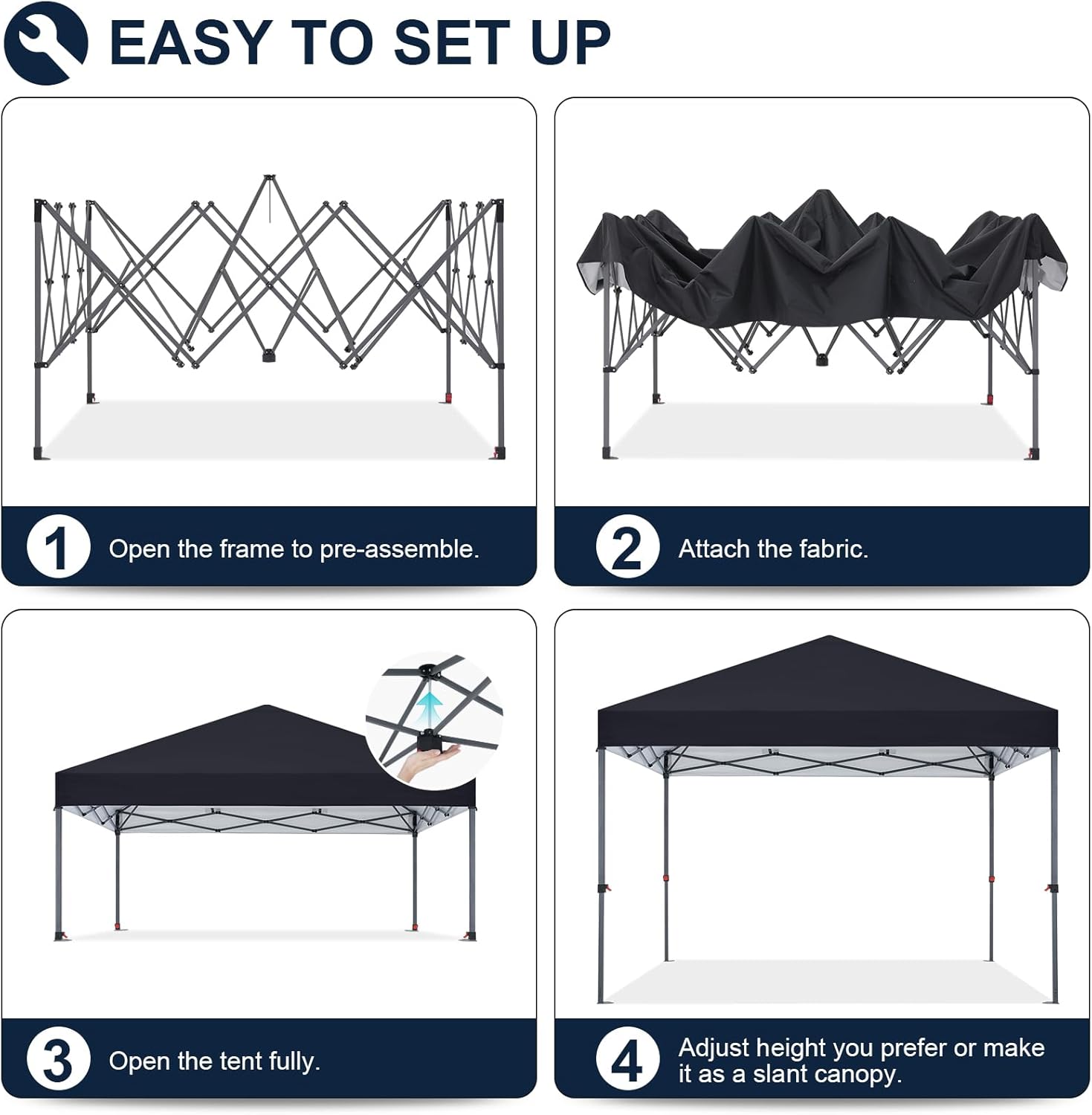 EASY TO SET UP

1 Open the frame to pre-assemble.

2 Attach the fabric.

3 Open the tent fully.

4 Adjust height you prefer or make it as a slant canopy.