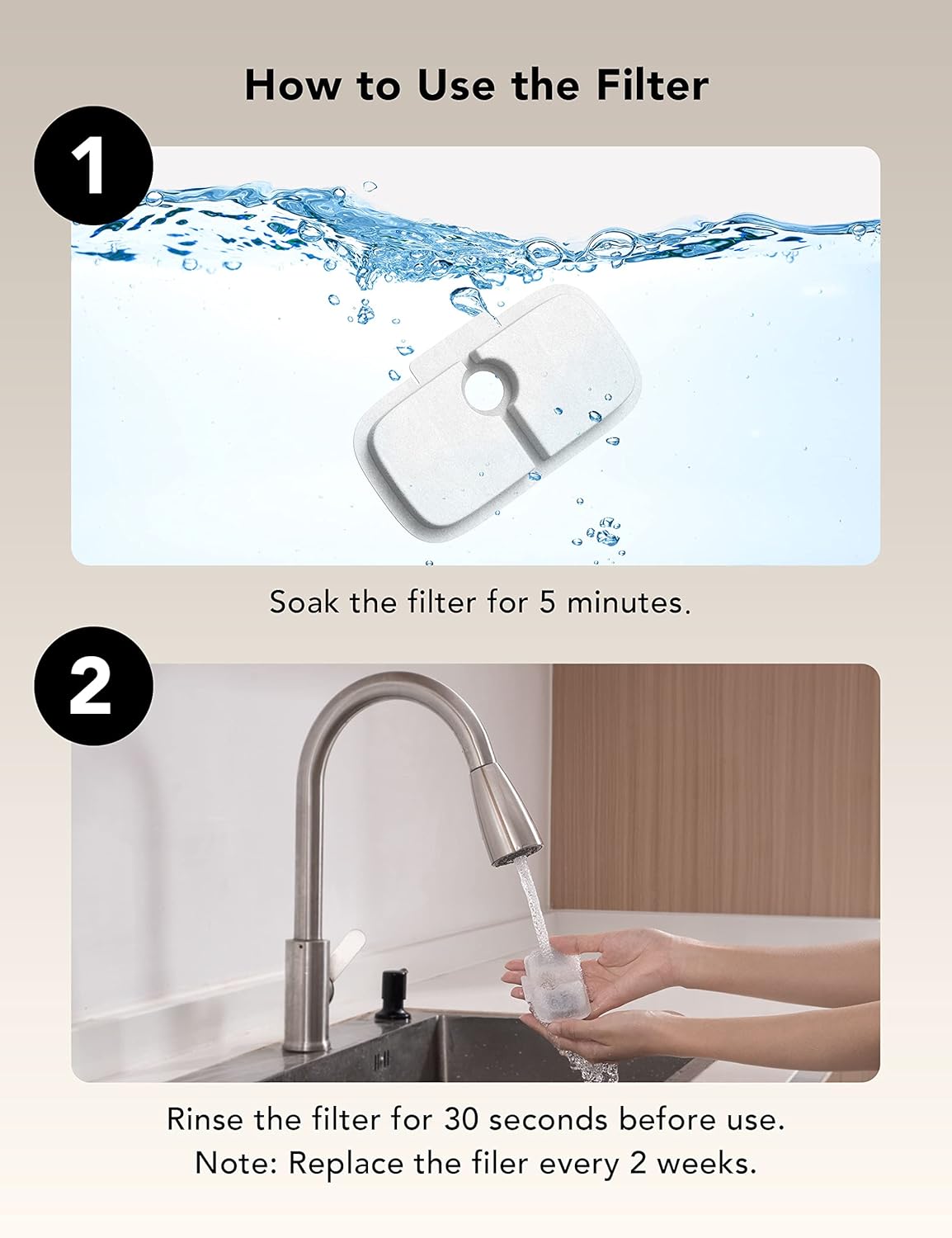 How to Use the Filter

1

Soak the filter for 5 minutes.

2

Rinse the filter for 30 seconds before use.
Note: Replace the filer every 2 weeks.