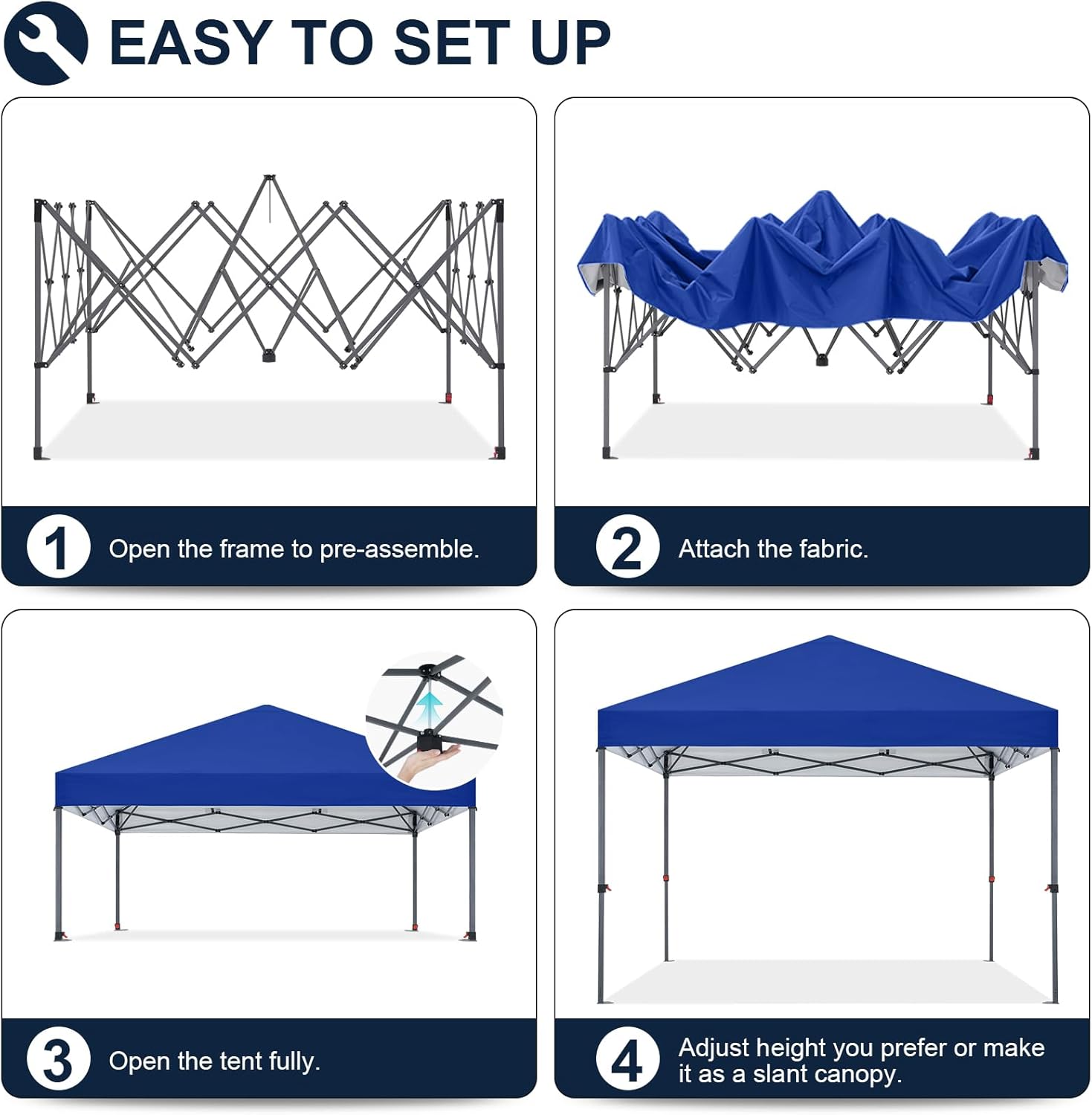 EASY TO SET UP

1 Open the frame to pre-assemble.

2 Attach the fabric.

3 Open the tent fully.

4 Adjust height you prefer or make it as a slant canopy.